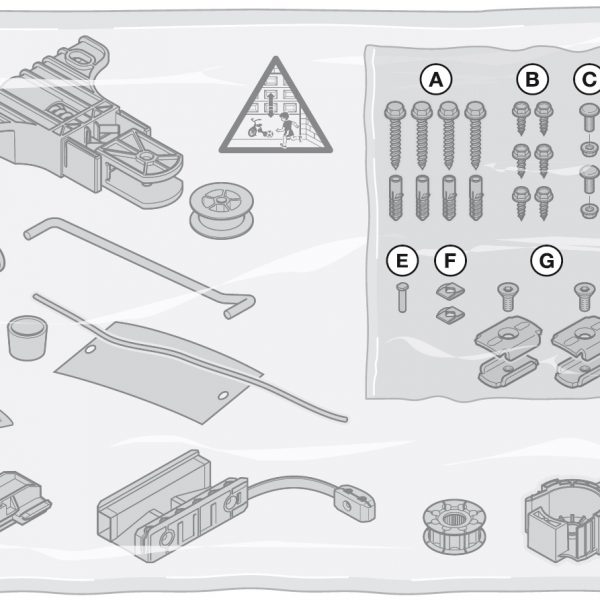 A
B
C
E
F
G